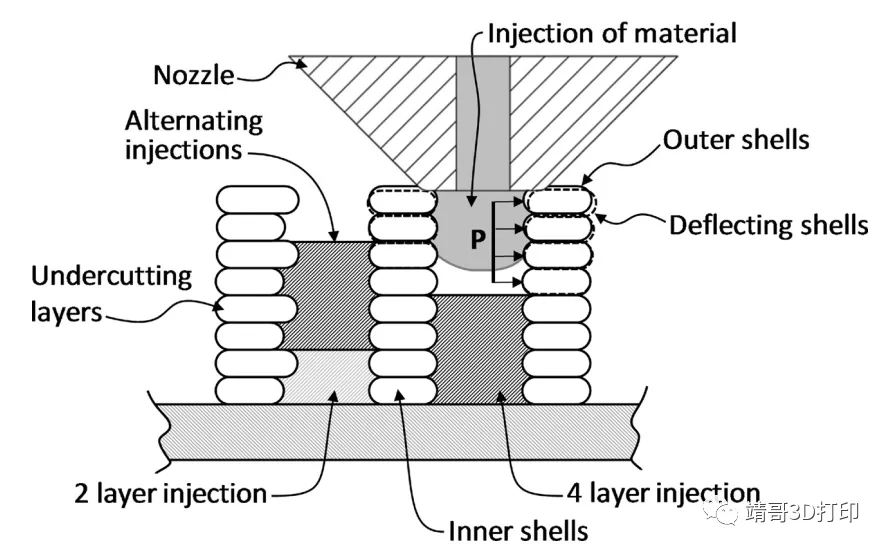 Injection of material
Nozzle
Alternating injections
Outer shells
Deflecting shells
P
Undercutting layers
2 layer injection
4 layer injection
Inner shells
靖哥3D打印